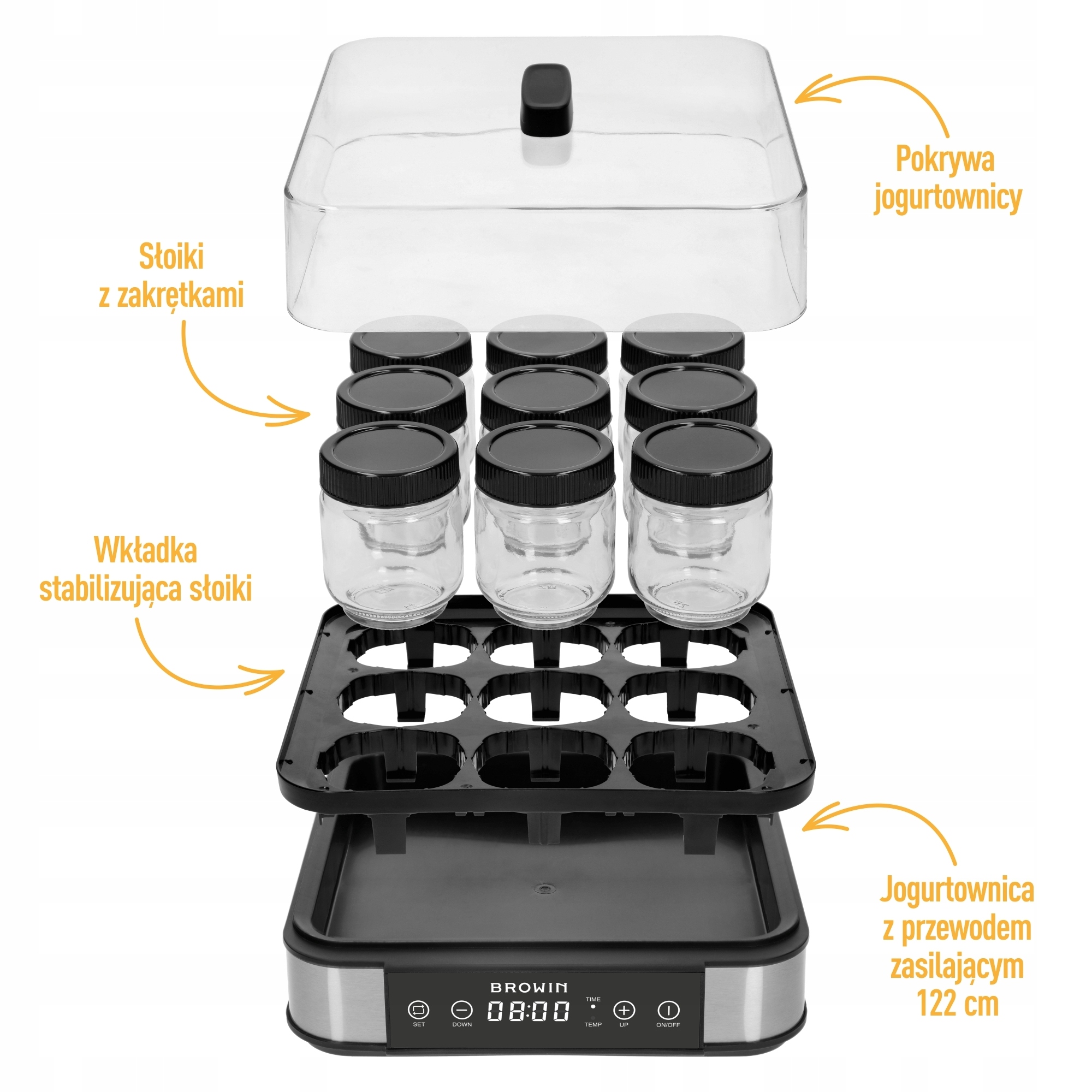 Pokrywa jogurtownicy

Słoiki z zakrętkami

Wkładka stabilizująca słoiki

Jogurtownica z przewodem zasilającym 122 cm

BROWIN

SET

DOWN

08:00

TIME

TEMP

UP

ON/OFF