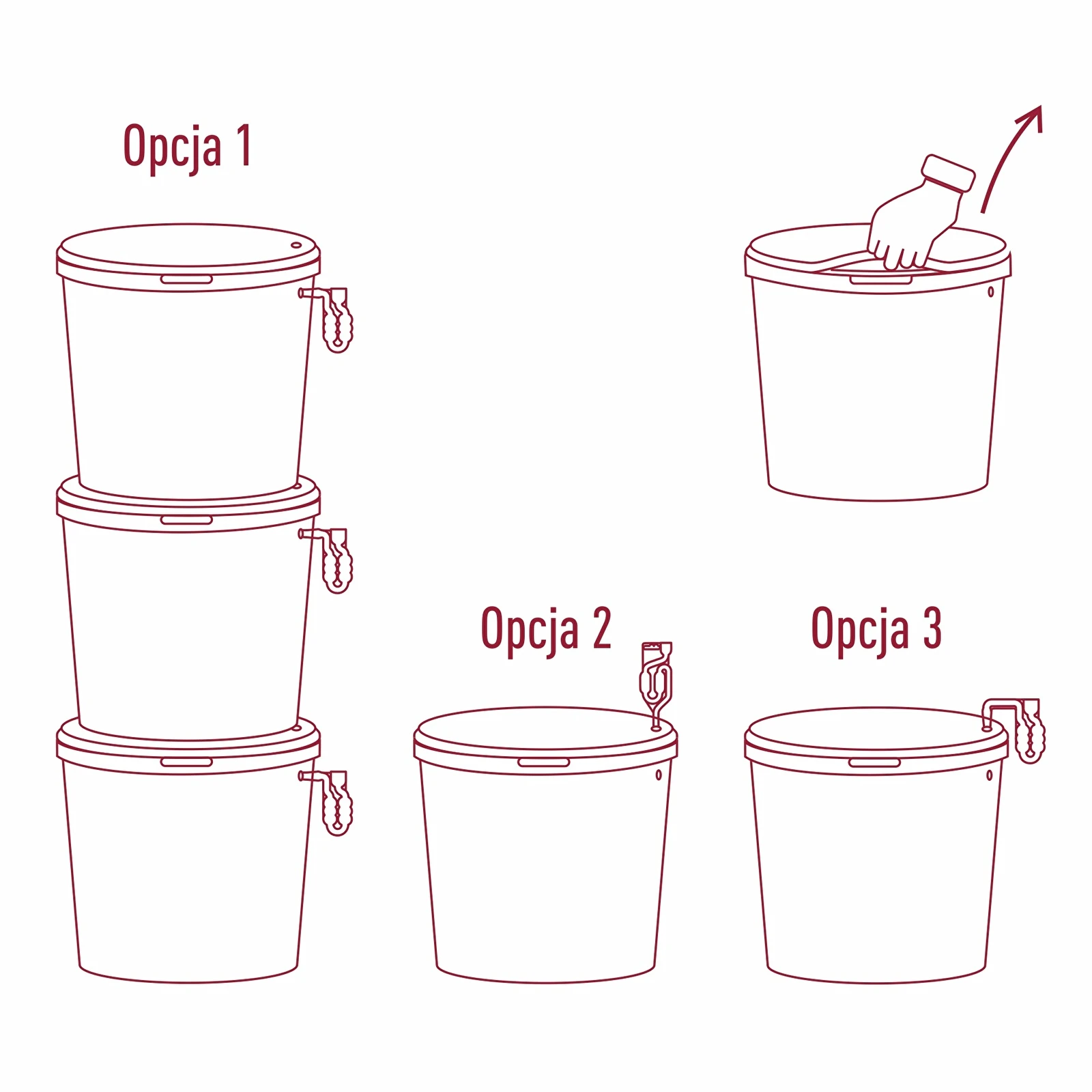 Opcja 1

Opcja 2

Opcja 3